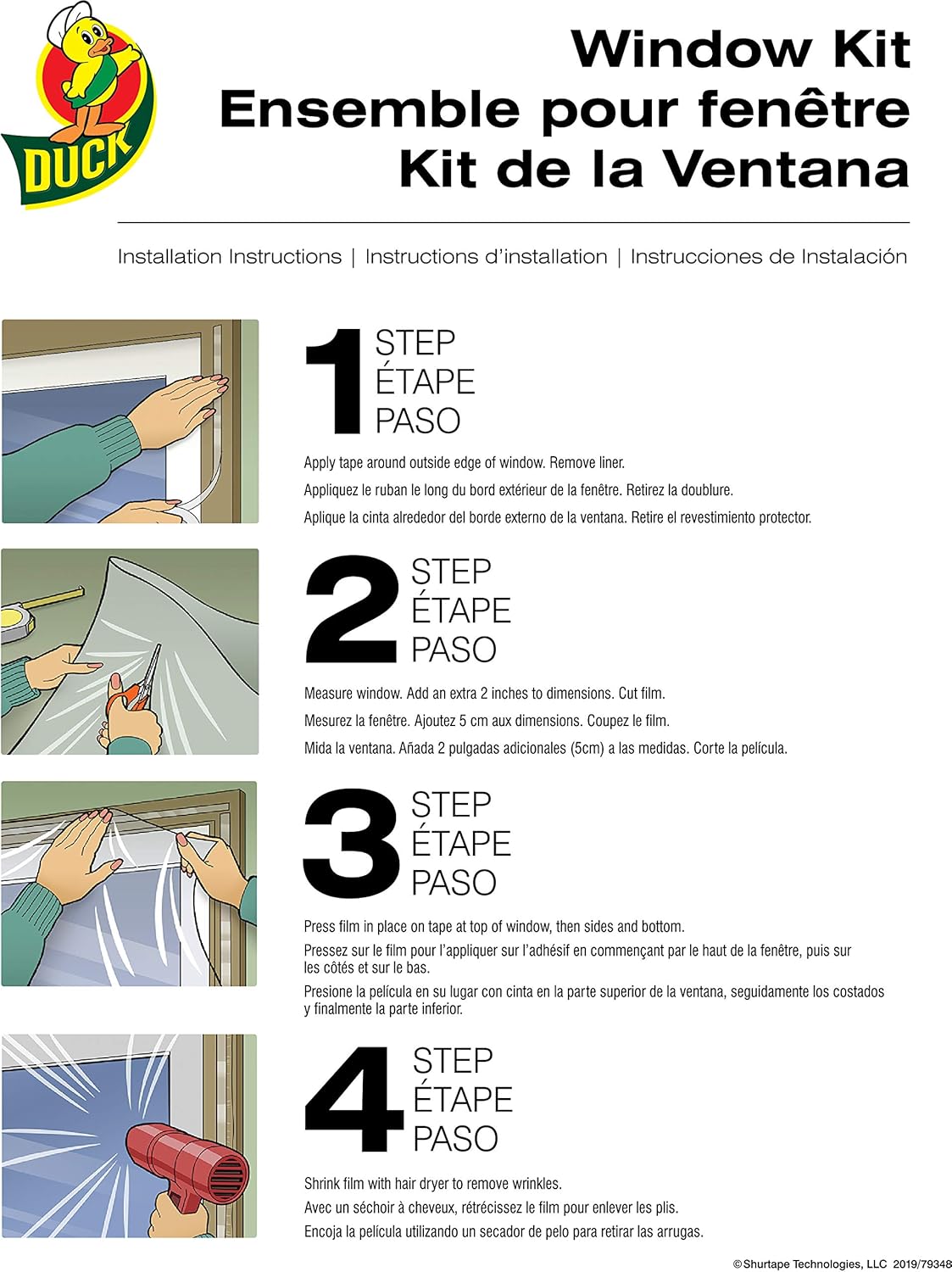 DUCK

Window Kit
Ensemble pour fenêtre
Kit de la Ventana

Installation Instructions | Instructions d'installation | Instrucciones de Instalación

1 STEP ÉTAPE PASO

Apply tape around outside edge of window. Remove liner.

Appliquez le ruban le long du bord extérieur de la fenêtre. Retirez la doublure.

Aplique la cinta alrededor del borde externo de la ventana. Retire el revestimiento protector.

2 STEP ÉTAPE PASO

Measure window. Add an extra 2 inches to dimensions. Cut film.

Mesurez la fenêtre. Ajoutez 5 cm aux dimensions. Coupez le film.

Mida la ventana. Añada 2 pulgadas adicionales (5cm) a las medidas. Corte la película.

3 STEP ÉTAPE PASO

Press film in place on tape at top of window, then sides and bottom.

Pressez sur le film pour l'appliquer sur l'adhésif en commençant par le haut de la fenêtre, puis sur les côtés et sur le bas.

Presione la película en su lugar con cinta en la parte superior de la ventana, seguidamente los costados y finalmente la parte inferior.

4 STEP ÉTAPE PASO

Shrink film with hair dryer to remove wrinkles.

Avec un séchoir à cheveux, rétrécissez le film pour enlever les plis.

Encoja la película utilizando un secador de pelo para retirar las arrugas.

©Shurtape Technologies, LLC 2019/79348